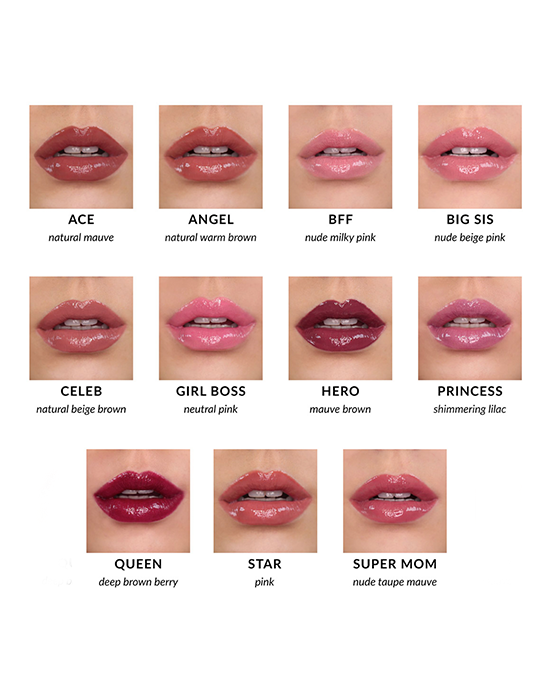 ACE
natural mauve

ANGEL
natural warm brown

BFF
nude milky pink

BIG SIS
nude beige pink

CELEB
natural beige brown

GIRL BOSS
neutral pink

HERO
mauve brown

PRINCESS
shimmering lilac

QUEEN
deep brown berry

STAR
pink

SUPER MOM
nude taupe mauve