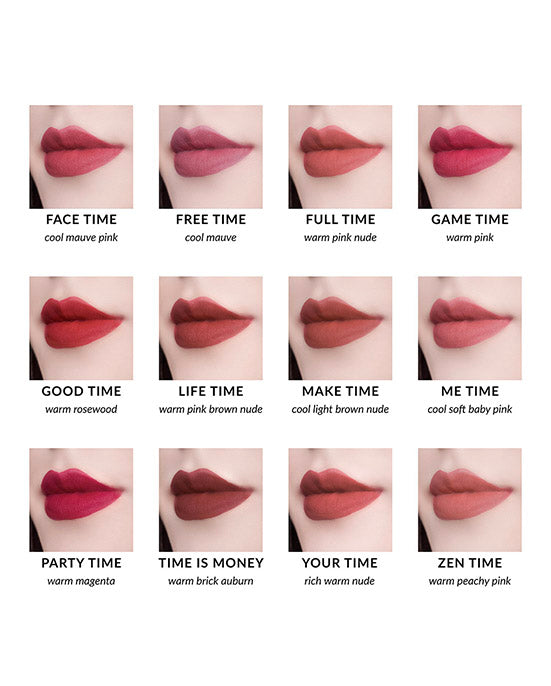 FACE TIME
cool mauve pink

FREE TIME
cool mauve

FULL TIME
warm pink nude

GAME TIME
warm pink

GOOD TIME
warm rosewood

LIFE TIME
warm pink brown nude

MAKE TIME
cool light brown nude

ME TIME
cool soft baby pink

PARTY TIME
warm magenta

TIME IS MONEY
warm brick auburn

YOUR TIME
rich warm nude

ZEN TIME
warm peachy pink