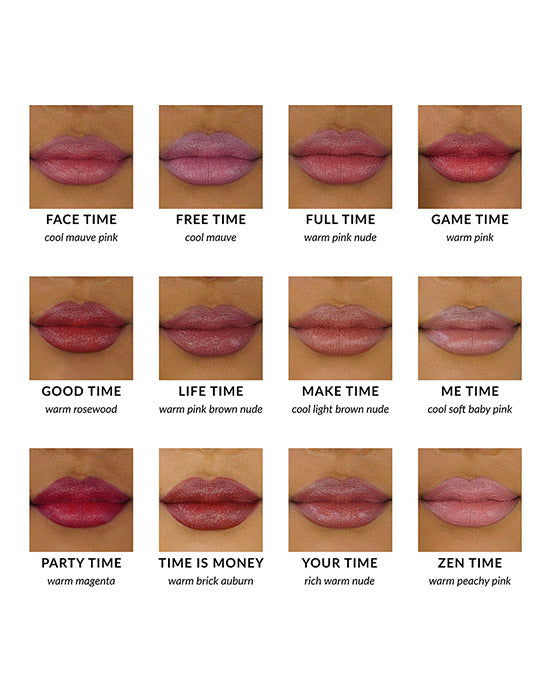 FACE TIME
cool mauve pink

FREE TIME
cool mauve

FULL TIME
warm pink nude

GAME TIME
warm pink

GOOD TIME
warm rosewood

LIFE TIME
warm pink brown nude

MAKE TIME
cool light brown nude

ME TIME
cool soft baby pink

PARTY TIME
warm magenta

TIME IS MONEY
warm brick auburn

YOUR TIME
rich warm nude

ZEN TIME
warm peachy pink