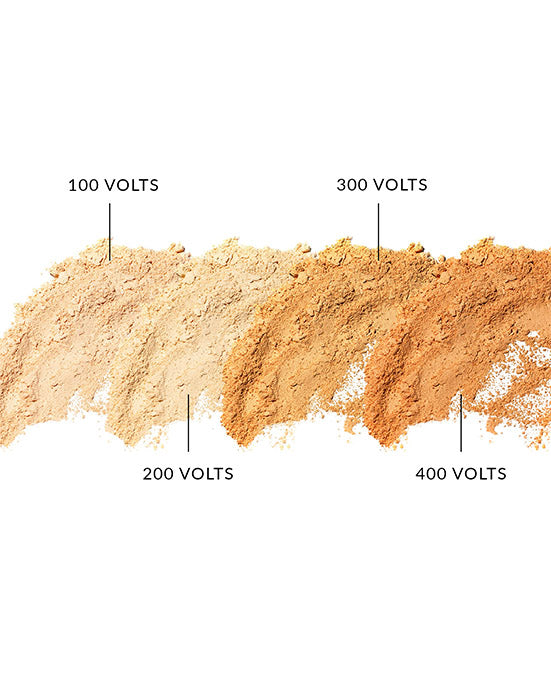 100 VOLTS

300 VOLTS

200 VOLTS

400 VOLTS