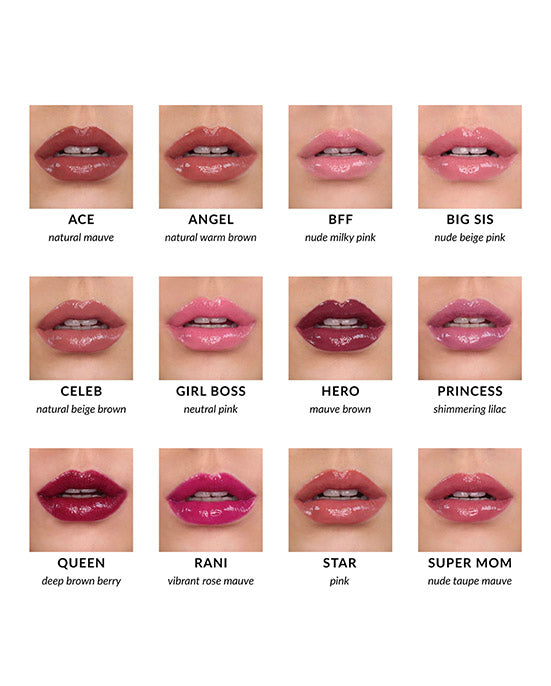 ACE
natural mauve

ANGEL
natural warm brown

BFF
nude milky pink

BIG SIS
nude beige pink

CELEB
natural beige brown

GIRL BOSS
neutral pink

HERO
mauve brown

PRINCESS
shimmering lilac

QUEEN
deep brown berry

RANI
vibrant rose mauve

STAR
pink

SUPER MOM
nude taupe mauve