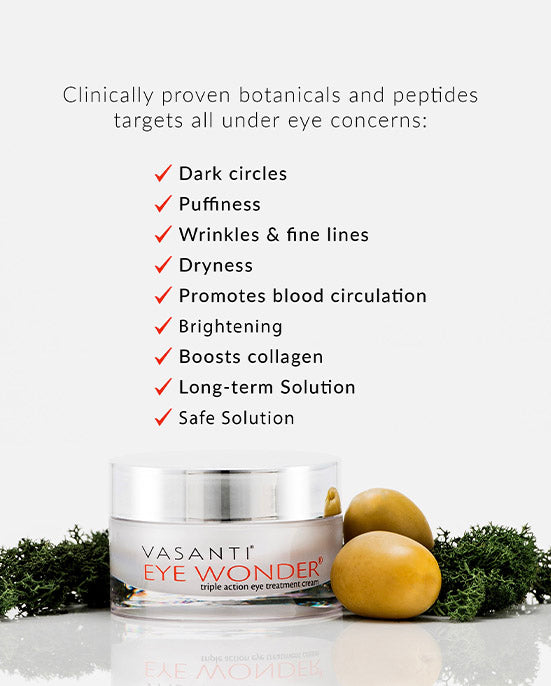 Clinically proven botanicals and peptides targets all under eye concerns:

✓ Dark circles
✓ Puffiness
✓ Wrinkles & fine lines
✓ Dryness
✓ Promotes blood circulation
✓ Brightening
✓ Boosts collagen
✓ Long-term Solution
✓ Safe Solution

VASANTI®
EYE WONDER®
triple action eye treatment cream