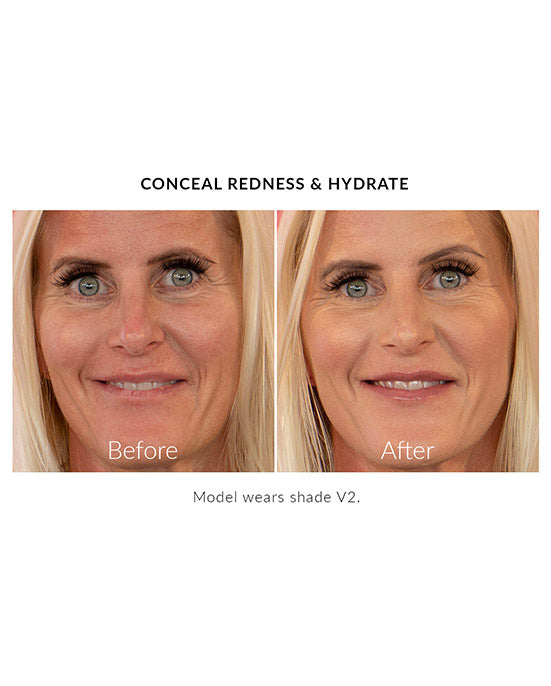 CONCEAL REDNESS & HYDRATE

Before

After

Model wears shade V2.