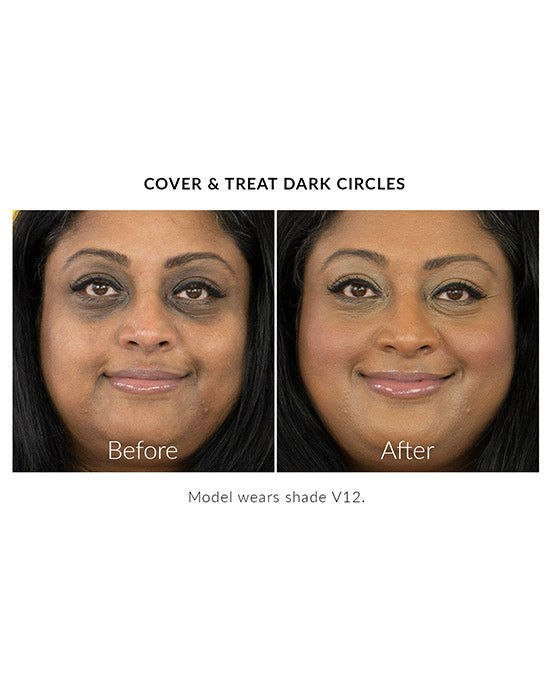 COVER & TREAT DARK CIRCLES

Before

After

Model wears shade V12.