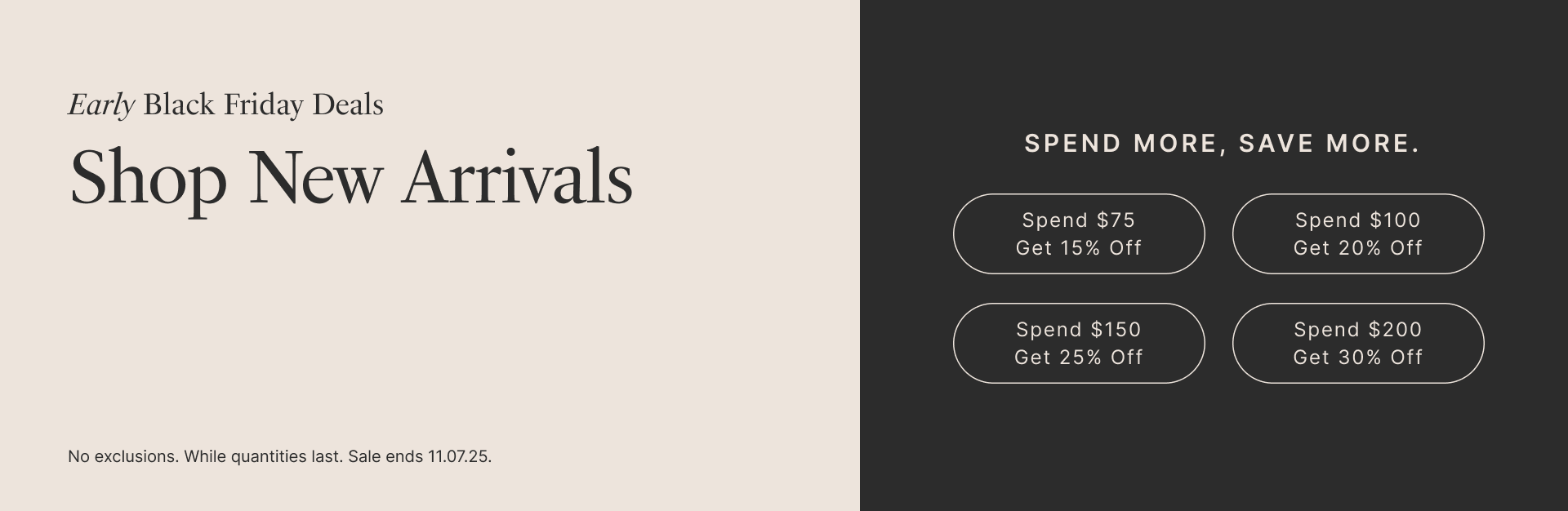 Early Black Friday Deals

Shop New Arrivals

No exclusions. While quantities last. Sale ends 11.07.25.

SPEND MORE, SAVE MORE.

Spend $75
Get 15% Off

Spend $100
Get 20% Off

Spend $150
Get 25% Off

Spend $200
Get 30% Off