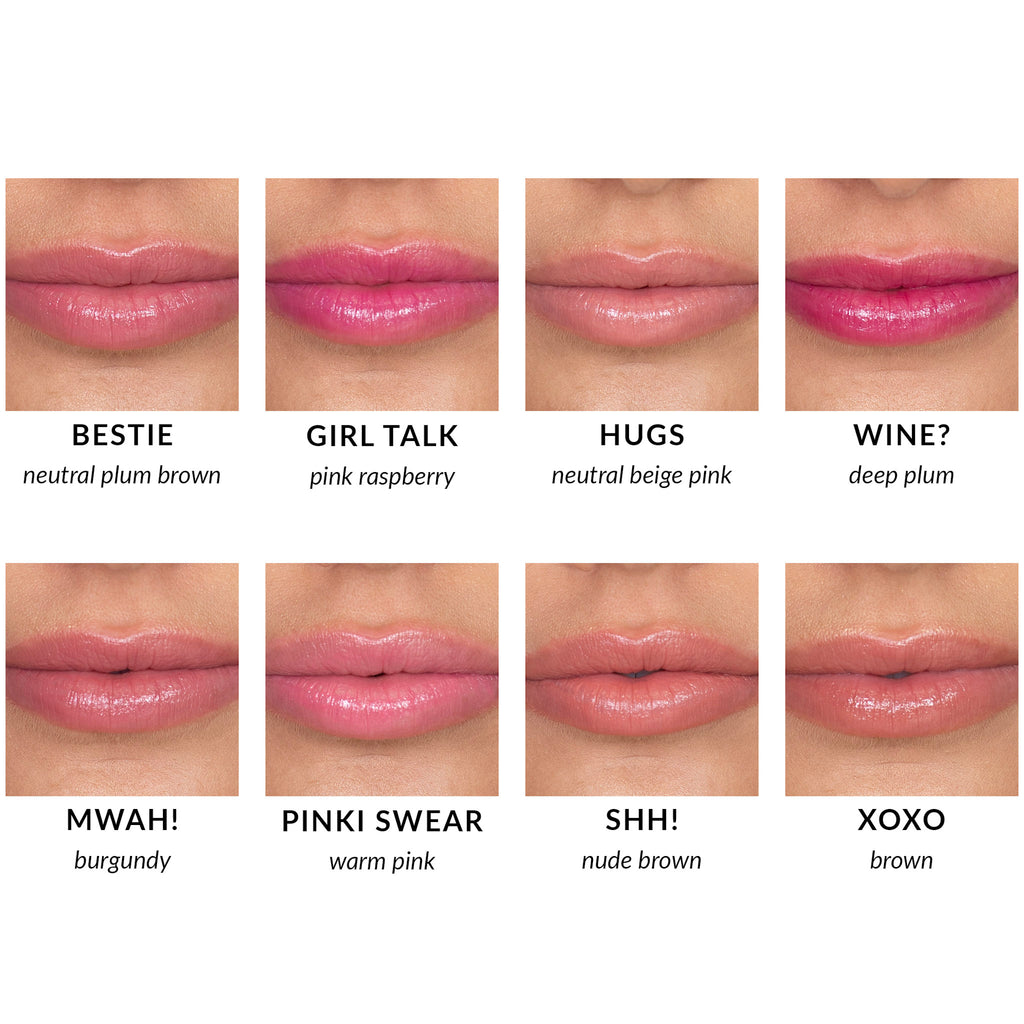 BESTIE
neutral plum brown

GIRL TALK
pink raspberry

HUGS
neutral beige pink

WINE?
deep plum

MWAH!
burgundy

PINKI SWEAR
warm pink

SHH!
nude brown

XOXO
brown