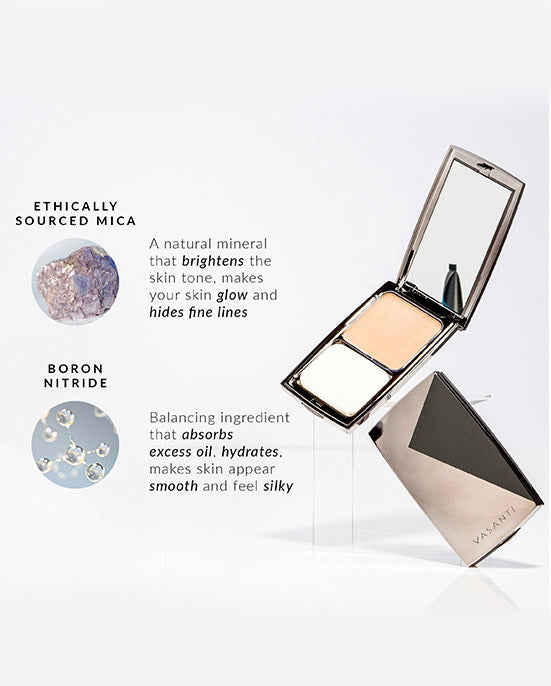 ETHICALLY SOURCED MICA

A natural mineral that brightens the skin tone, makes your skin glow and hides fine lines

BORON NITRIDE

Balancing ingredient that absorbs excess oil, hydrates, makes skin appear smooth and feel silky

VASANTI