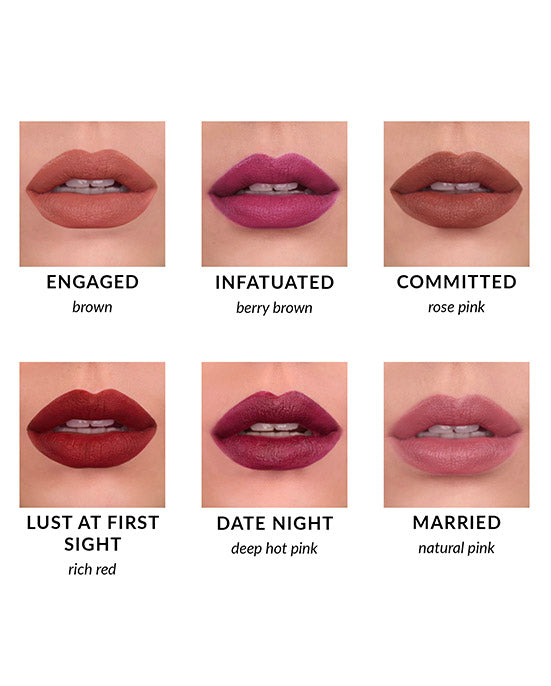 ENGAGED
brown

INFATUATED
berry brown

COMMITTED
rose pink

LUST AT FIRST SIGHT
rich red

DATE NIGHT
deep hot pink

MARRIED
natural pink