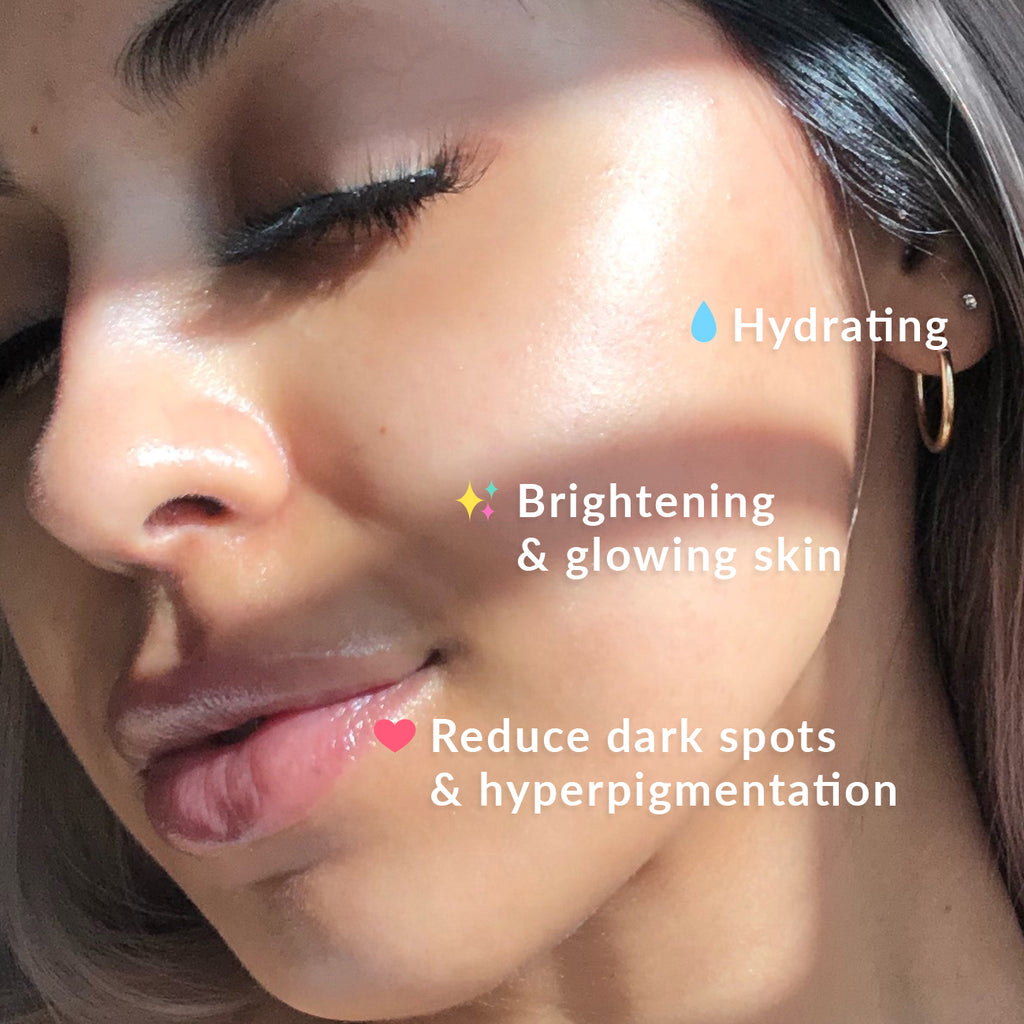 Hydrating

Brightening & glowing skin

Reduce dark spots & hyperpigmentation