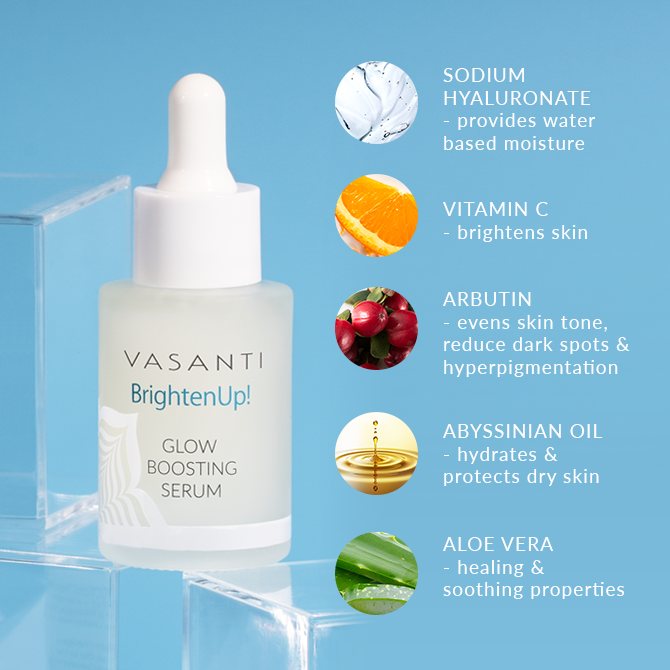 VASANTI
BrightenUp!
GLOW
BOOSTING
SERUM

SODIUM HYALURONATE
- provides water based moisture

VITAMIN C
- brightens skin

ARBUTIN
- evens skin tone, reduce dark spots & hyperpigmentation

ABYSSINIAN OIL
- hydrates & protects dry skin

ALOE VERA
- healing & soothing properties